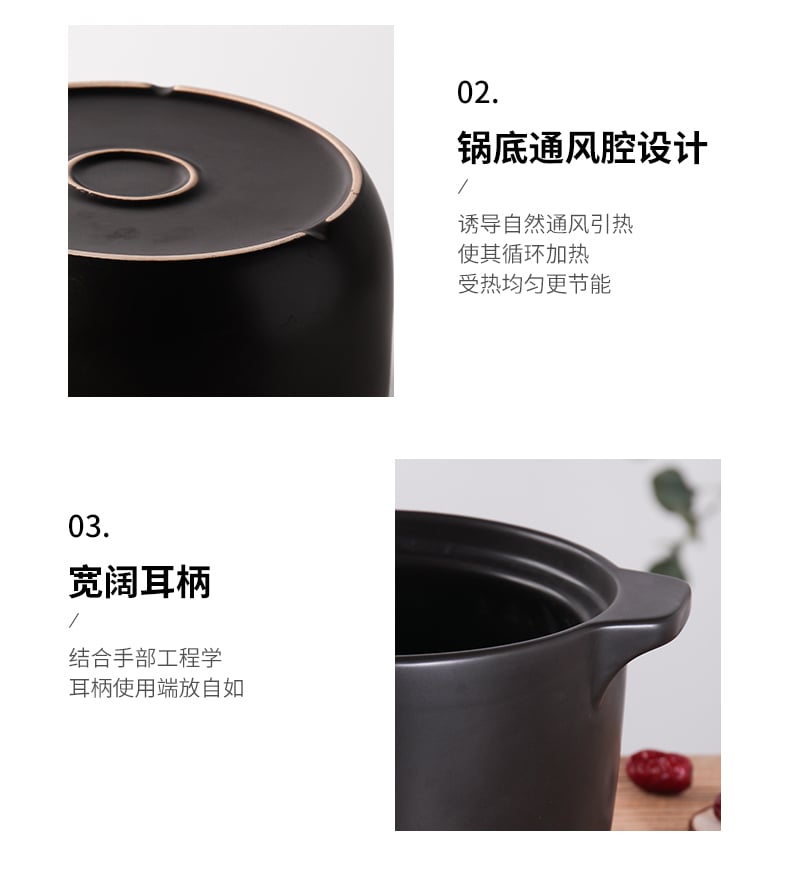 02.

锅底通风腔设计

/

诱导自然通风引热
使其循环加热
受热均匀更节能

03.

宽阔耳柄

/

结合手部工程学
耳柄使用端放自如