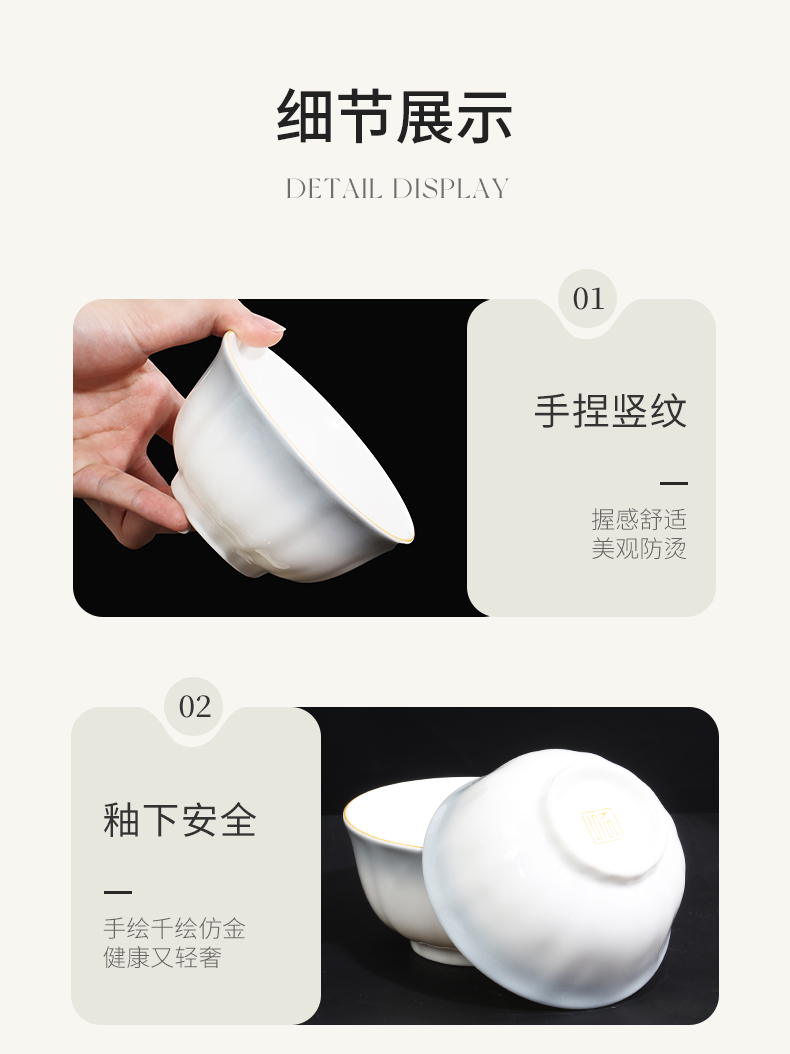 细节展示

DETAIL DISPLAY

01

手捏竖纹

握感舒适
美观防烫

02

釉下安全

手绘千绘仿金
健康又轻奢